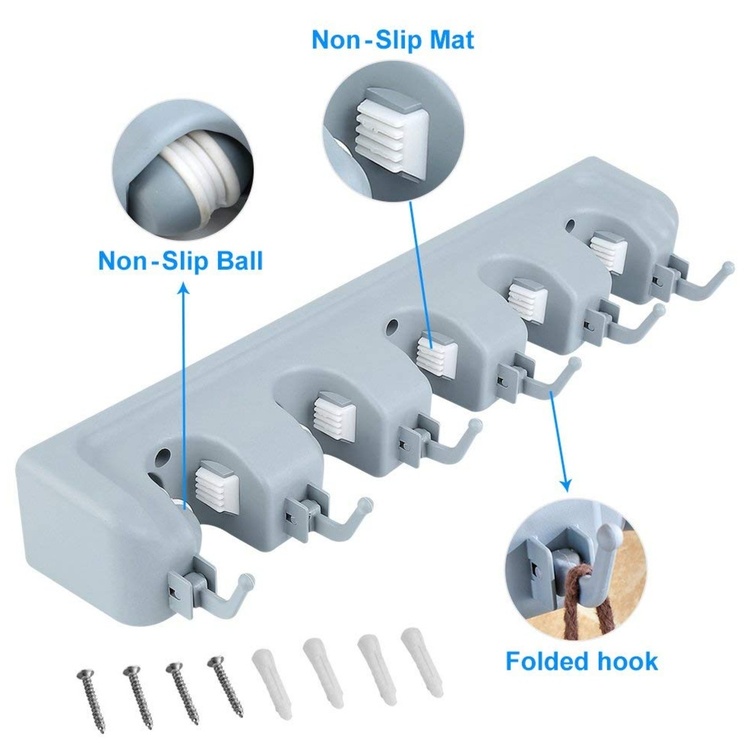 Non-Slip Mat

Non-Slip Ball

Folded hook