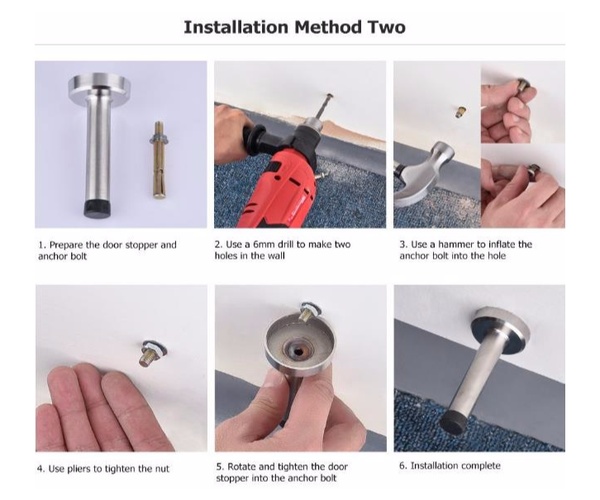 Installation Method Two

1. Prepare the door stopper and anchor bolt

2. Use a 6mm drill to make two holes in the wall

3. Use a hammer to inflate the anchor bolt into the hole

4. Use pliers to tighten the nut

5. Rotate and tighten the door stopper into the anchor bolt

6. Installation complete