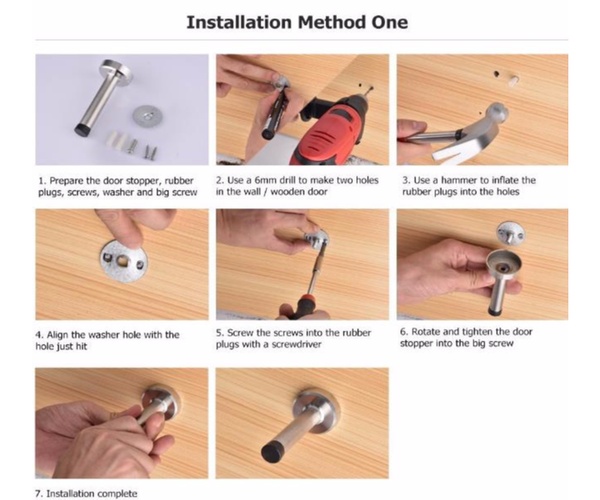 Installation Method One

1. Prepare the door stopper, rubber plugs, screws, washer and big screw

2. Use a 6mm drill to make two holes in the wall / wooden door

3. Use a hammer to inflate the rubber plugs into the holes

4. Align the washer hole with the hole just hit

5. Screw the screws into the rubber plugs with a screwdriver

6. Rotate and tighten the door stopper into the big screw

7. Installation complete