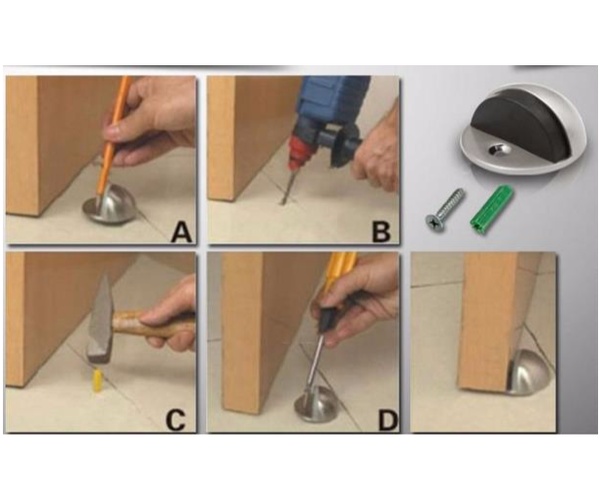 A

B

C

D