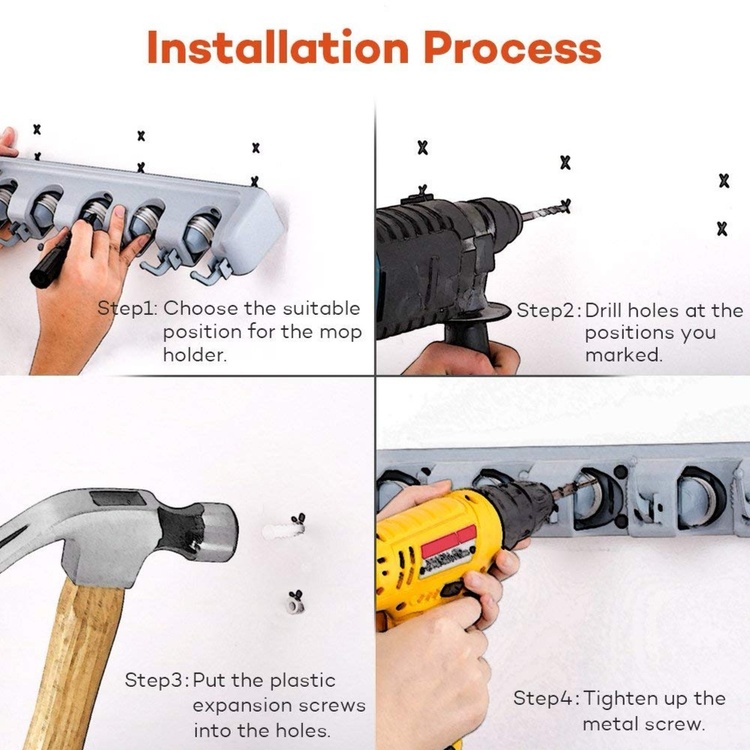 Installation Process

Step1: Choose the suitable position for the mop holder.

Step2: Drill holes at the positions you marked.

Step3: Put the plastic expansion screws into the holes.

Step4: Tighten up the metal screw.